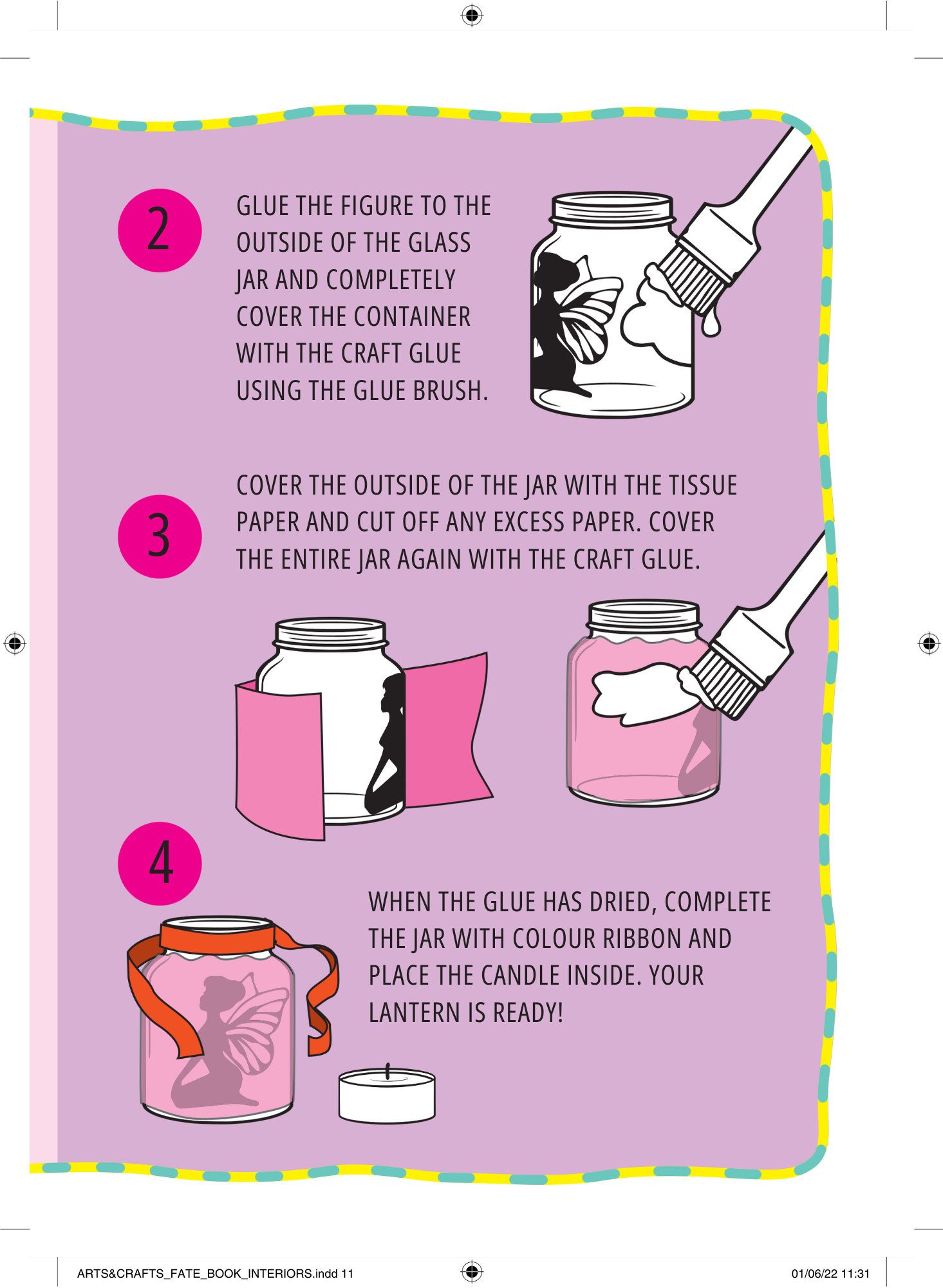 2

GLUE THE FIGURE TO THE OUTSIDE OF THE GLASS JAR AND COMPLETELY COVER THE CONTAINER WITH THE CRAFT GLUE USING THE GLUE BRUSH.

3

COVER THE OUTSIDE OF THE JAR WITH THE TISSUE PAPER AND CUT OFF ANY EXCESS PAPER. COVER THE ENTIRE JAR AGAIN WITH THE CRAFT GLUE.

4

WHEN THE GLUE HAS DRIED, COMPLETE THE JAR WITH COLOUR RIBBON AND PLACE THE CANDLE INSIDE. YOUR LANTERN IS READY!

ARTS&CRAFTS_FATE_BOOK_INTERIORS.indd 11

01/06/22 11:31